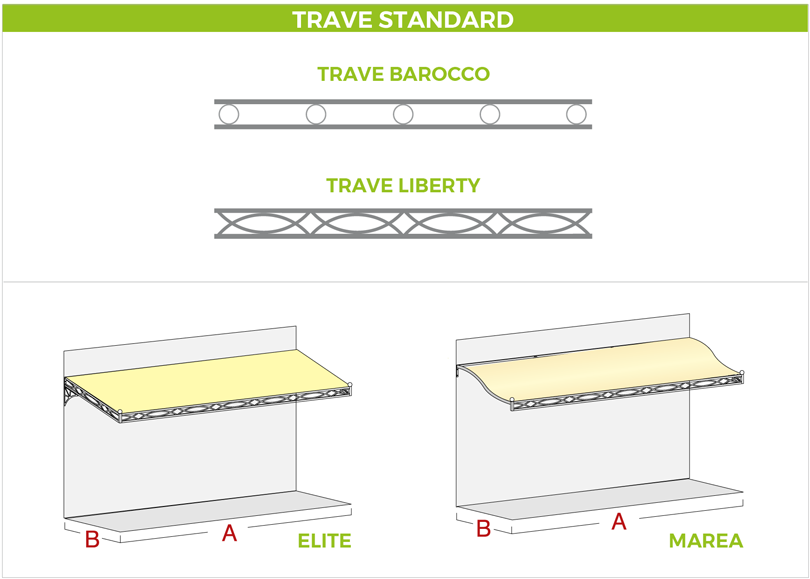 TRAVE STANDARD

TRAVE BAROCCO

TRAVE LIBERTY

B

A

ELITE

B

A

MAREA